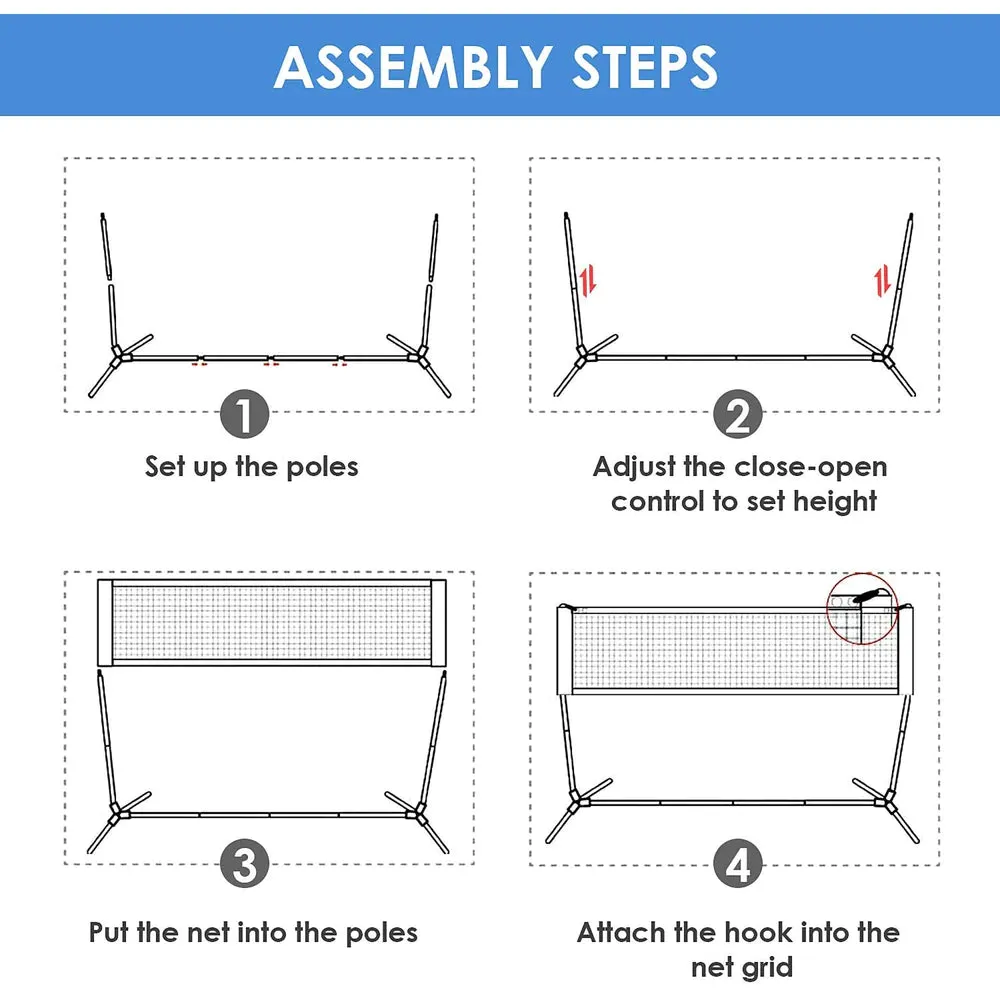 ASSEMBLY STEPS

1

Set up the poles

2

Adjust the close-open control to set height

3

Put the net into the poles

4

Attach the hook into the net grid